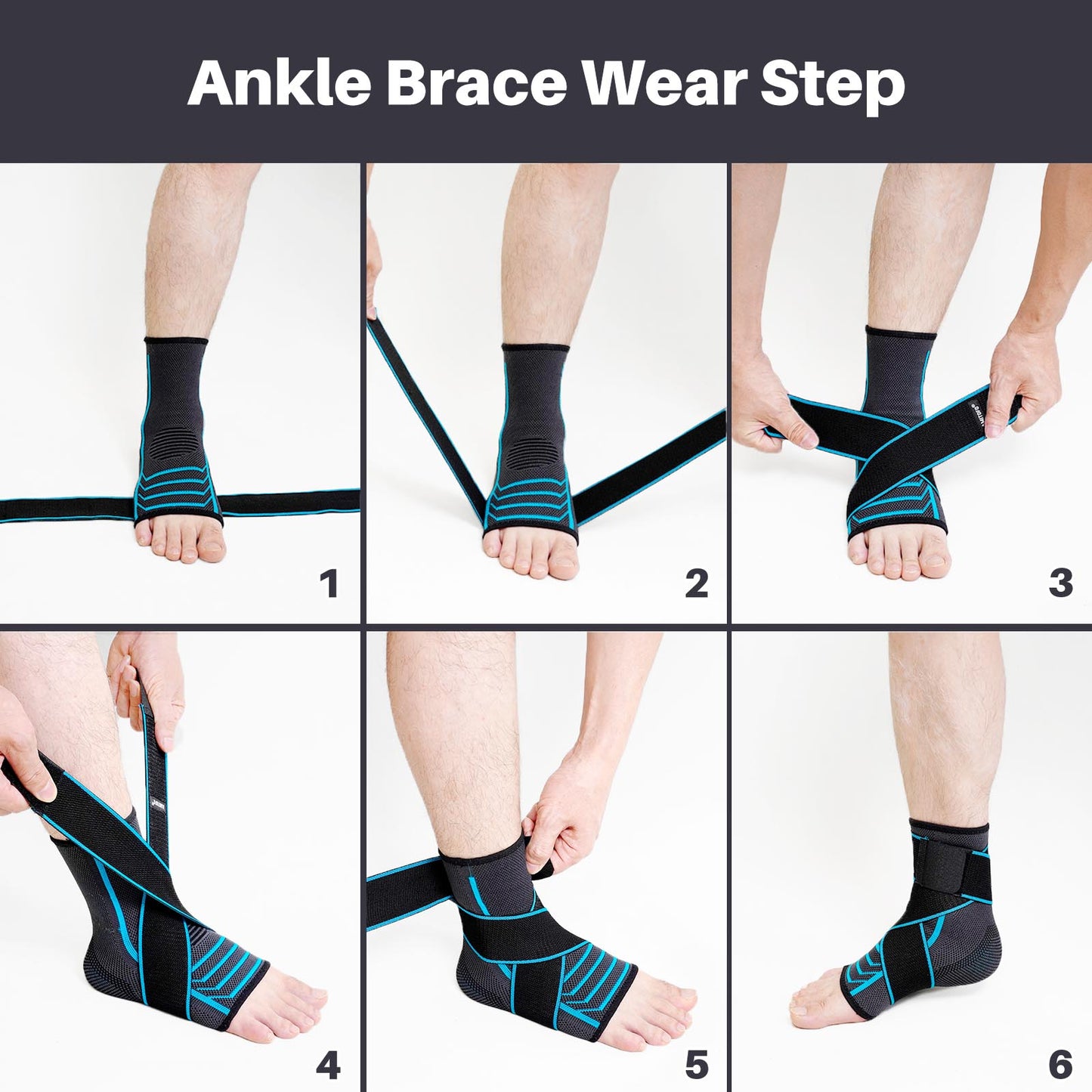 Ankle Brace Wear Step

1

2

3

4

5

6